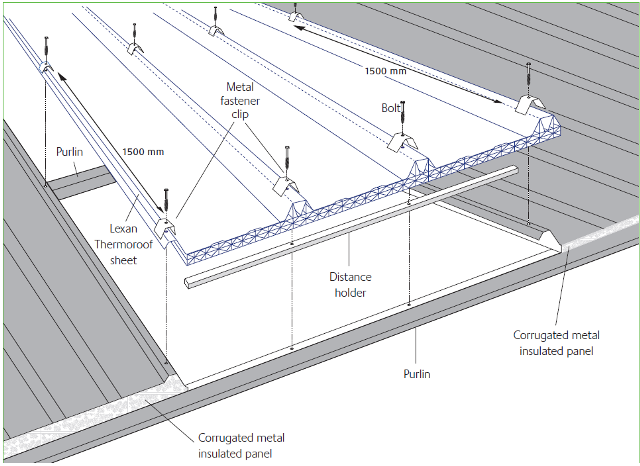 1500 mm

Metal fastener clip

Bolt

Purlin

1500 mm

Lexan Thermoroof sheet

Distance holder

Corrugated metal insulated panel

Purlin

Corrugated metal insulated panel